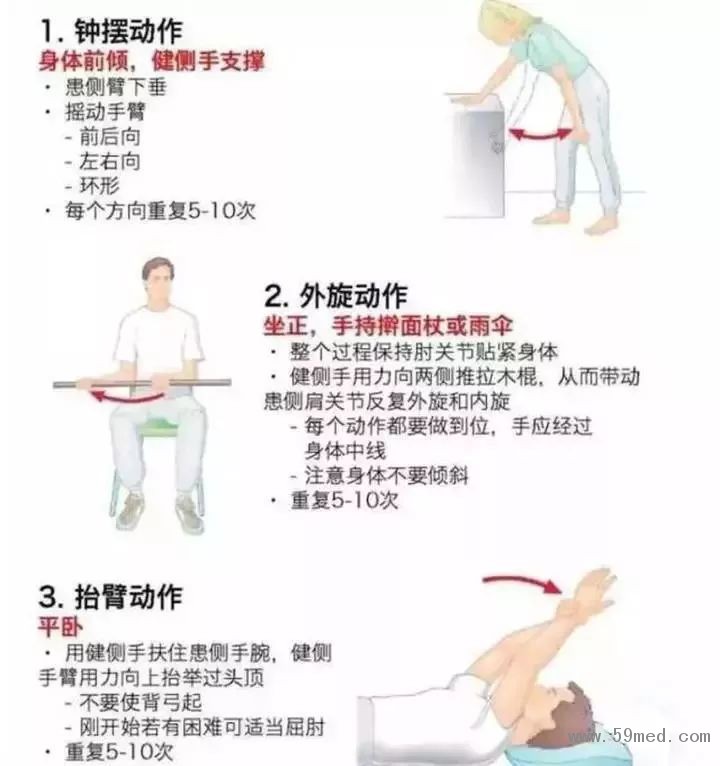 1. 钟摆动作
身体前倾，健侧手支撑
· 患侧臂下垂
· 摇动手臂
- 前后向
- 左右向
- 环形
· 每个方向重复5-10次

2. 外旋动作
坐正，手持擀面杖或雨伞
· 整个过程保持肘关节贴紧身体
· 健侧手用力向两侧推拉木棍，从而带动患侧肩关节反复外旋和内旋
- 每个动作都要做到位，手应经过身体中线
- 注意身体不要倾斜
· 重复5-10次

3. 抬臂动作
平卧
· 用健侧手扶住患侧手腕，健侧手臂用力向上抬举过头顶
- 不要使背弓起
- 刚开始若有困难可适当屈肘
· 重复5-10次

www.59med.com